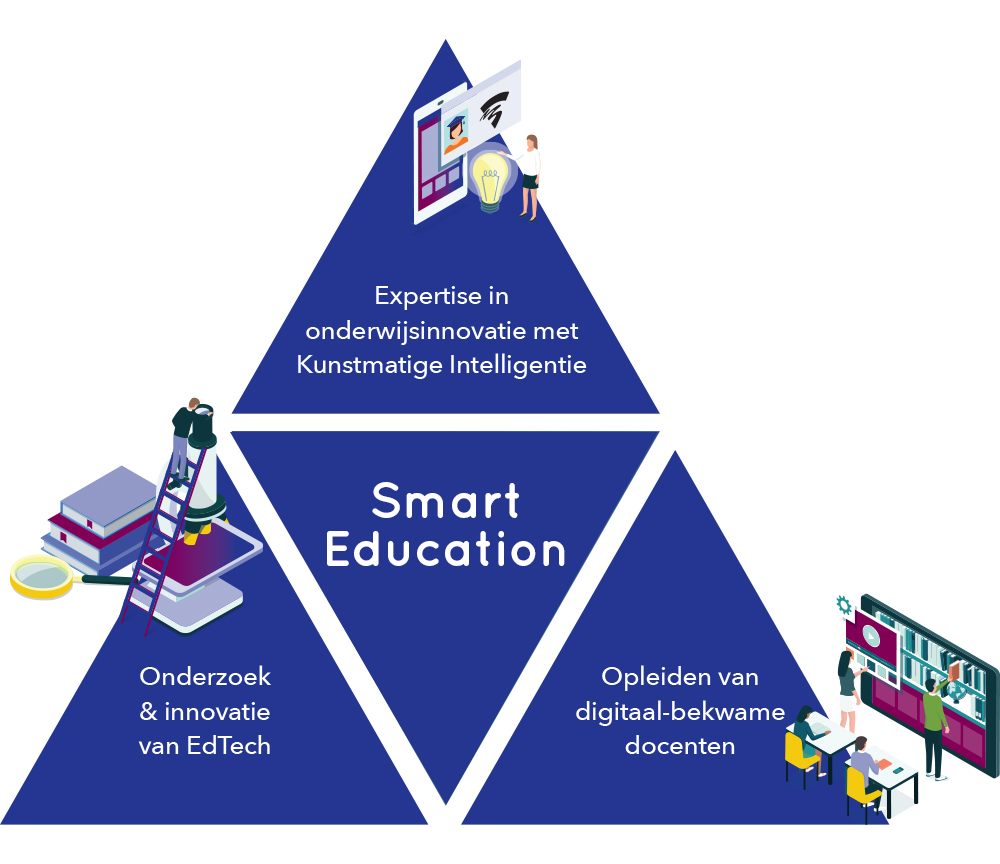 Expertise in onderwijsinnovatie met Kunstmatige Intelligentie

Smart Education

Onderzoek & innovatie van EdTech

Opleiden van digitaal-bekwame docenten