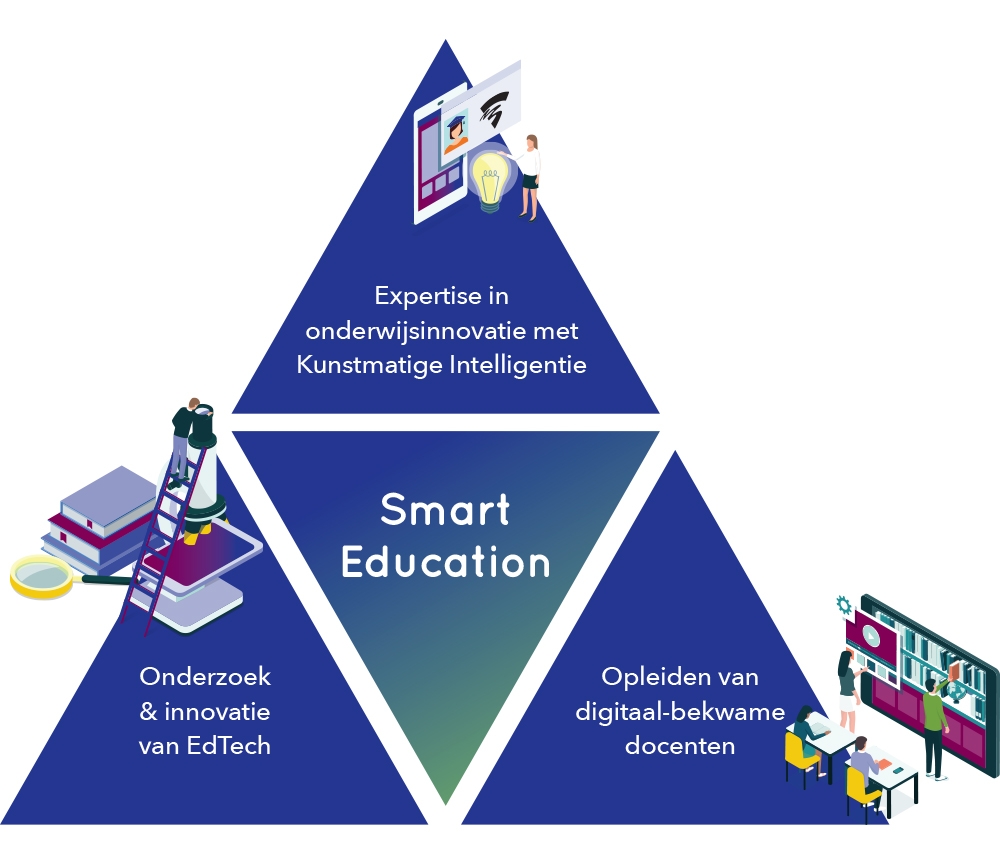 Expertise in onderwijsinnovatie met Kunstmatige Intelligentie

Smart Education

Onderzoek & innovatie van EdTech

Opleiden van digitaal-bekwame docenten