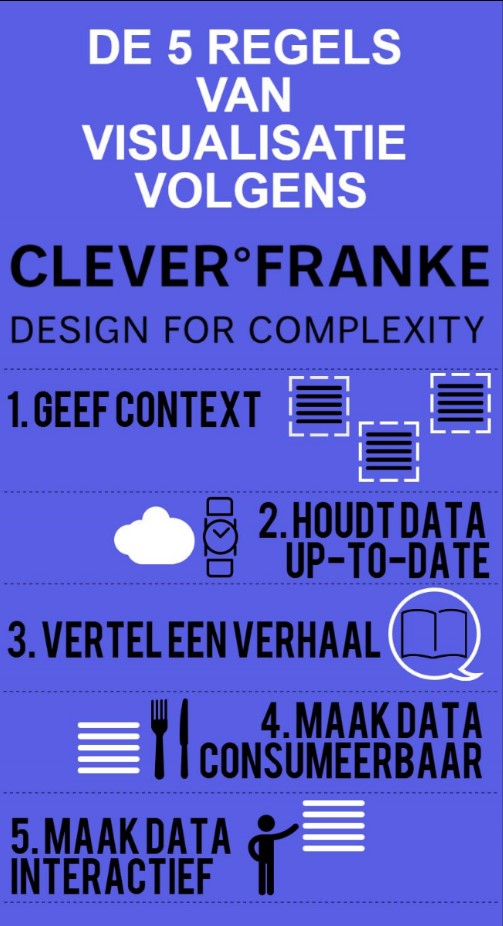 DE 5 REGELS VAN VISUALISATIE VOLGENS

CLEVER°FRANKE

DESIGN FOR COMPLEXITY

1. GEEF CONTEXT

2. HOUDT DATA UP-TO-DATE

3. VERTEL EEN VERHAAL

4. MAAK DATA CONSUMEERBAAR

5. MAAK DATA INTERACTIEF